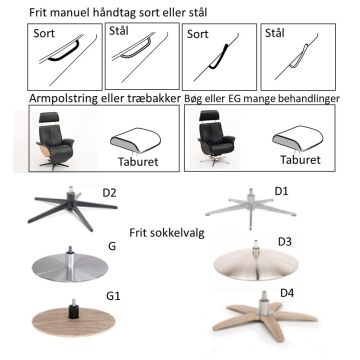 Frit manuel håndtag sort eller stål

Sort

Stål

Sort

Stål

Armpolstring eller træbakker Bøg eller EG mange behandlinger

Taburet

Taburet

D2

D1

Frit sokkelvalg

G

D3

G1

D4